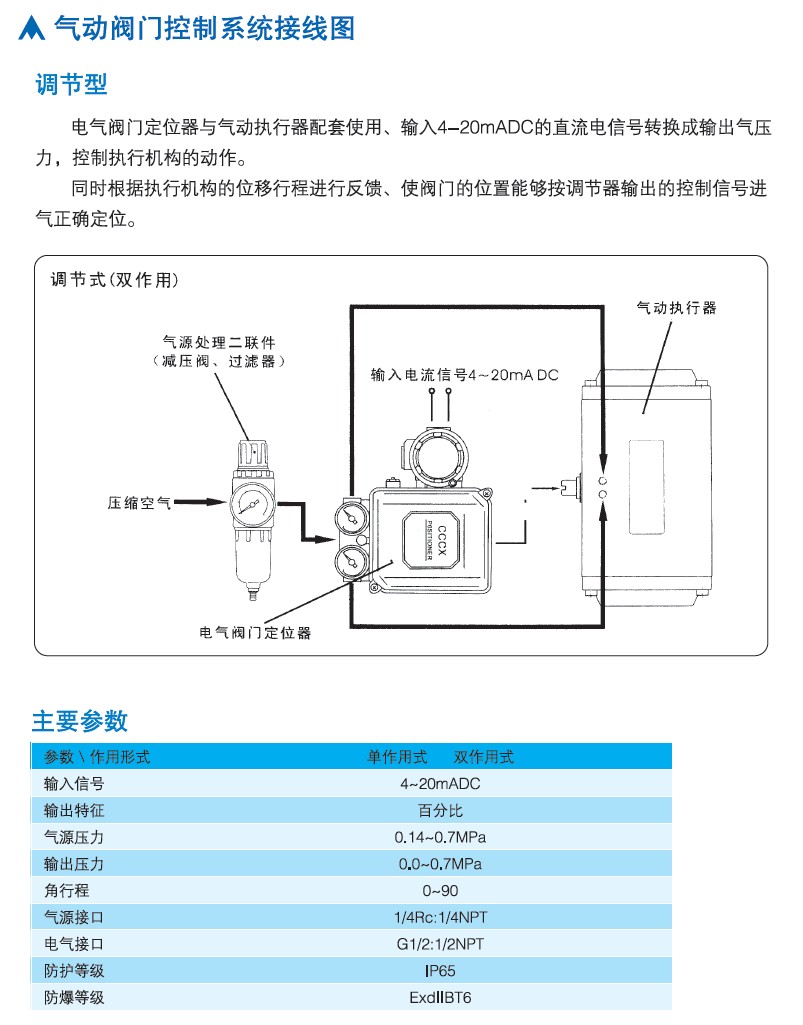 气动阀门控制系统接线图

调节型

电气阀门定位器与气动执行器配套使用、输入4–20mADC的直流电信号转换成输出气压力，控制执行机构的动作。

同时根据执行机构的位移行程进行反馈、使阀门的位置能够按调节器输出的控制信号进气正确定位。

调节式(双作用)

气源处理二联件
(减压阀、过滤器)

输入电流信号4~20mA DC

气动执行器

压缩空气

CCCX
POSITIONER

电气阀门定位器

主要参数

| 参数 \ 作用形式 | 单作用式　双作用式 |
|---|---|
| 输入信号 | 4~20mADC |
| 输出特征 | 百分比 |
| 气源压力 | 0.14~0.7MPa |
| 输出压力 | 0.0~0.7MPa |
| 角行程 | 0~90 |
| 气源接口 | 1/4Rc:1/4NPT |
| 电气接口 | G1/2:1/2NPT |
| 防护等级 | IP65 |
| 防爆等级 | ExdIIBT6 |